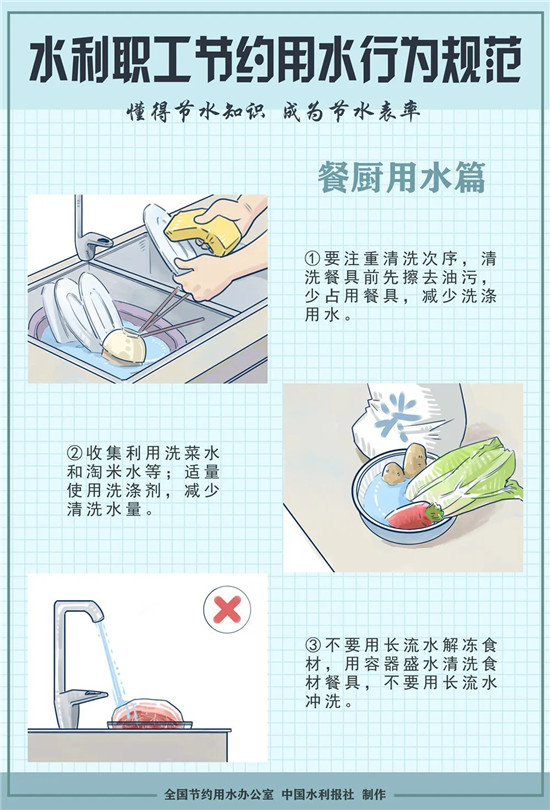 水利职工节约用水行为规范

懂得节水知识 成为节水表率

餐厨用水篇

①要注重清洗次序，清洗餐具前先擦去油污，少占用餐具，减少洗涤用水。

②收集利用洗菜水和淘米水等；适量使用洗涤剂，减少清洗水量。

③不要用长流水解冻食材，用容器盛水清洗食材餐具，不要用长流水冲洗。

全国节约用水办公室 中国水利报社 制作